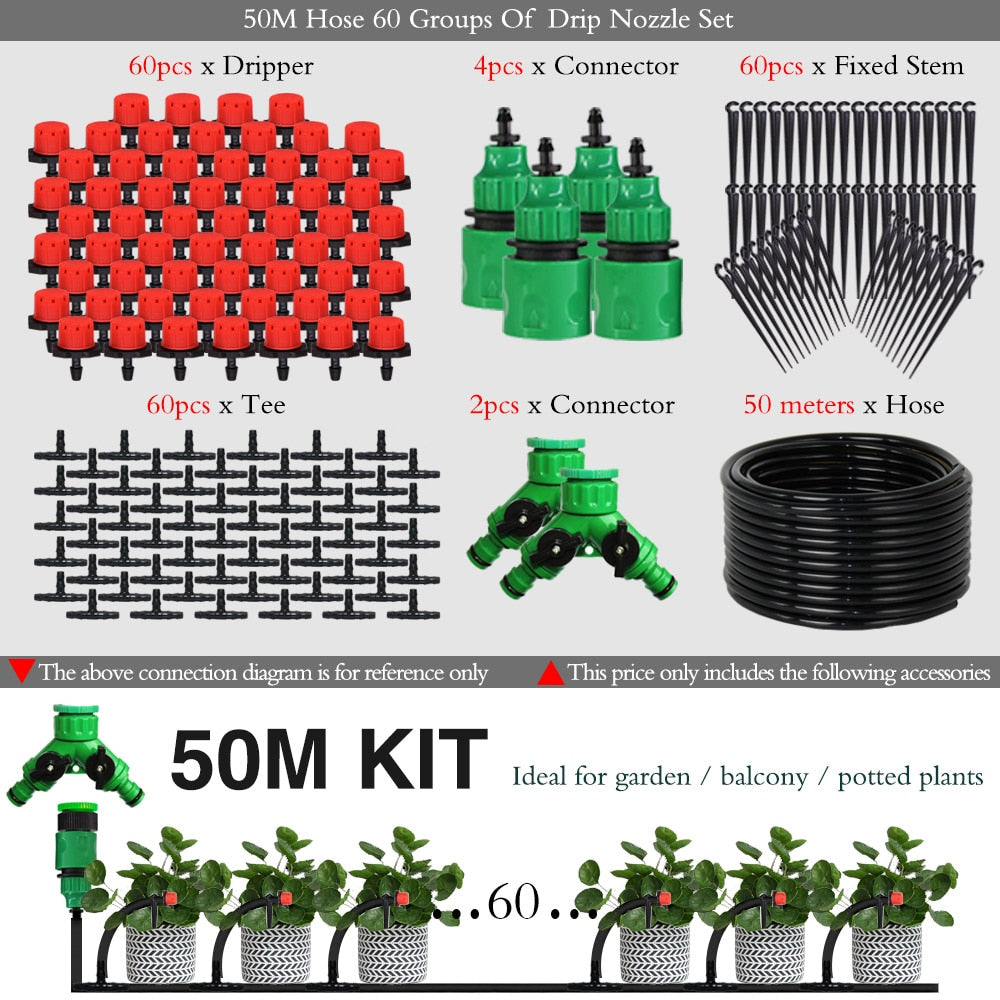 50M Hose 60 Groups Of Drip Nozzle Set

60pcs x Dripper

4pcs x Connector

60pcs x Fixed Stem

60pcs x Tee

2pcs x Connector

50 meters x Hose

The above connection diagram is for reference only

This price only includes the following accessories

50M KIT

Ideal for garden / balcony / potted plants

...60...